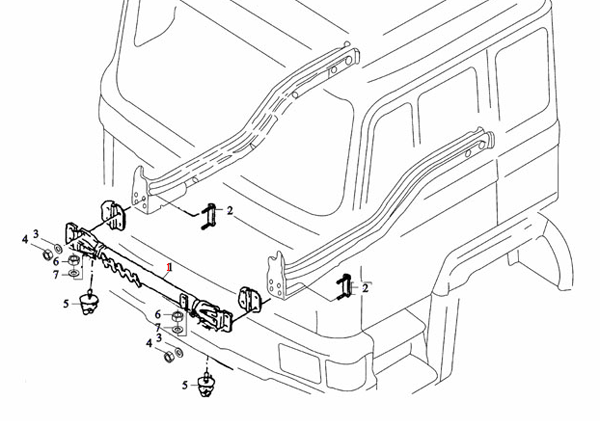 2
4 3
6
7
1
5
2
6
7
3
4
5