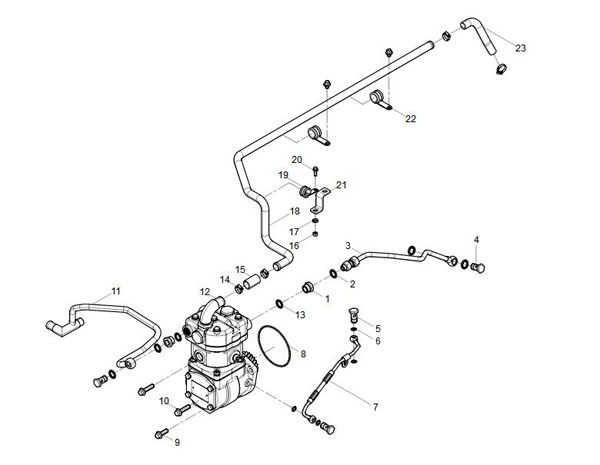 23
22
20
19
21
18
17
16
3
4
15
14
2
12
1
11
13
5
6
8
7
10
9